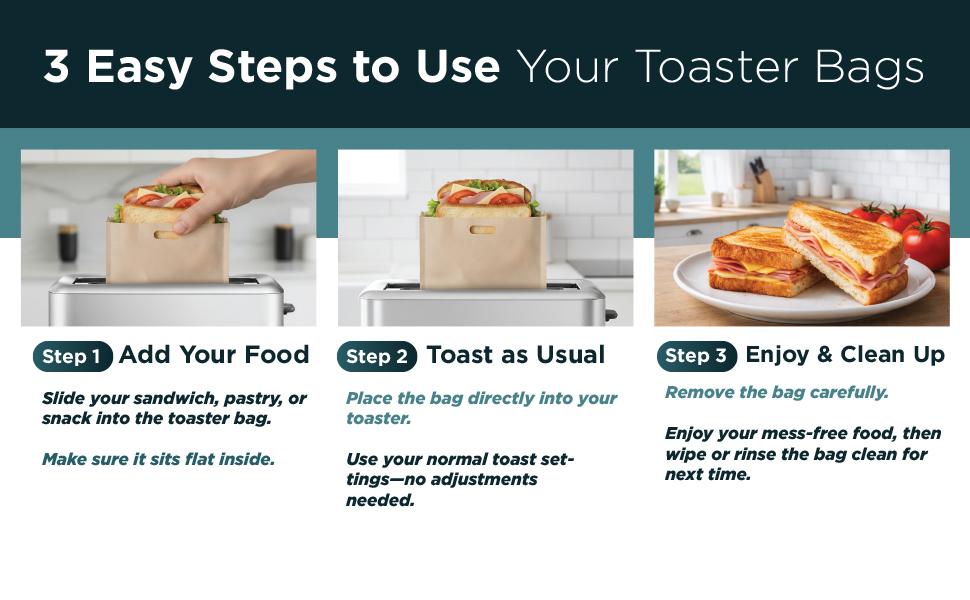 3 Easy Steps to Use Your Toaster Bags

Step 1 Add Your Food

Slide your sandwich, pastry, or snack into the toaster bag.

Make sure it sits flat inside.

Step 2 Toast as Usual

Place the bag directly into your toaster.

Use your normal toast settings—no adjustments needed.

Step 3 Enjoy & Clean Up

Remove the bag carefully.

Enjoy your mess-free food, then wipe or rinse the bag clean for next time.